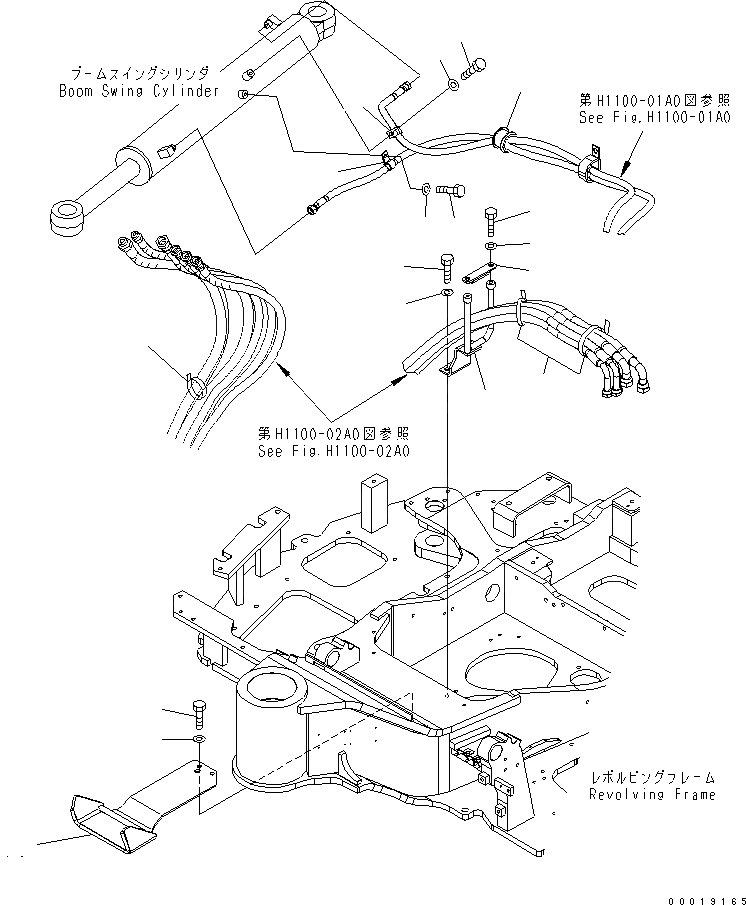 ブームスイングシリンダ
Boom Swing Cylinder

第H1100-01A0図参照
See Fig.H1100-01A0

第H1100-02A0図参照
See Fig.H1100-02A0

レボルビングフレーム
Revolving Frame

00019165