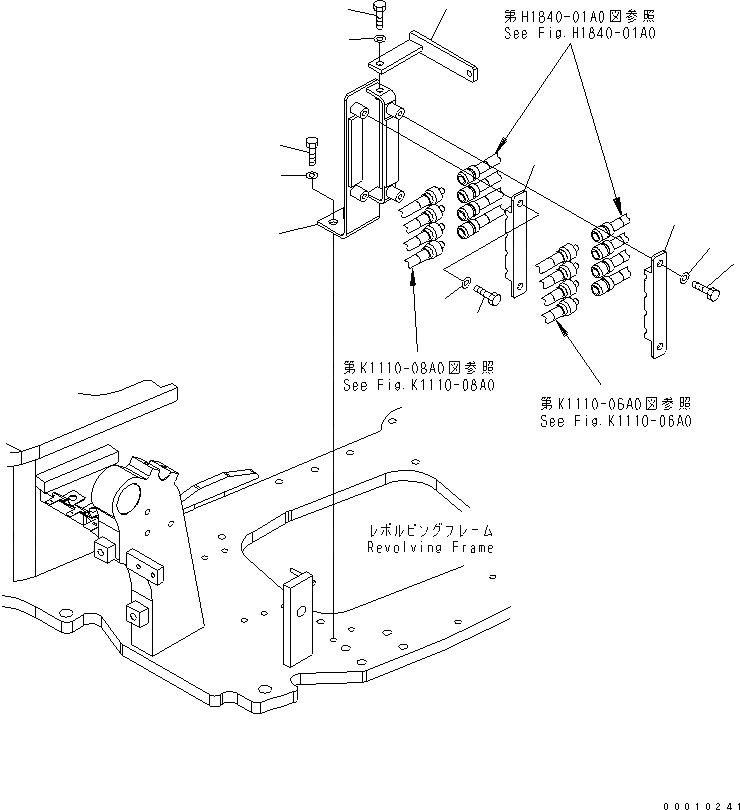 第H1840-01A0図参照
See Fig.H1840-01A0

第K1110-08A0図参照
See Fig.K1110-08A0

第K1110-06A0図参照
See Fig.K1110-06A0

レボルビングフレーム
Revolving Frame

00010241