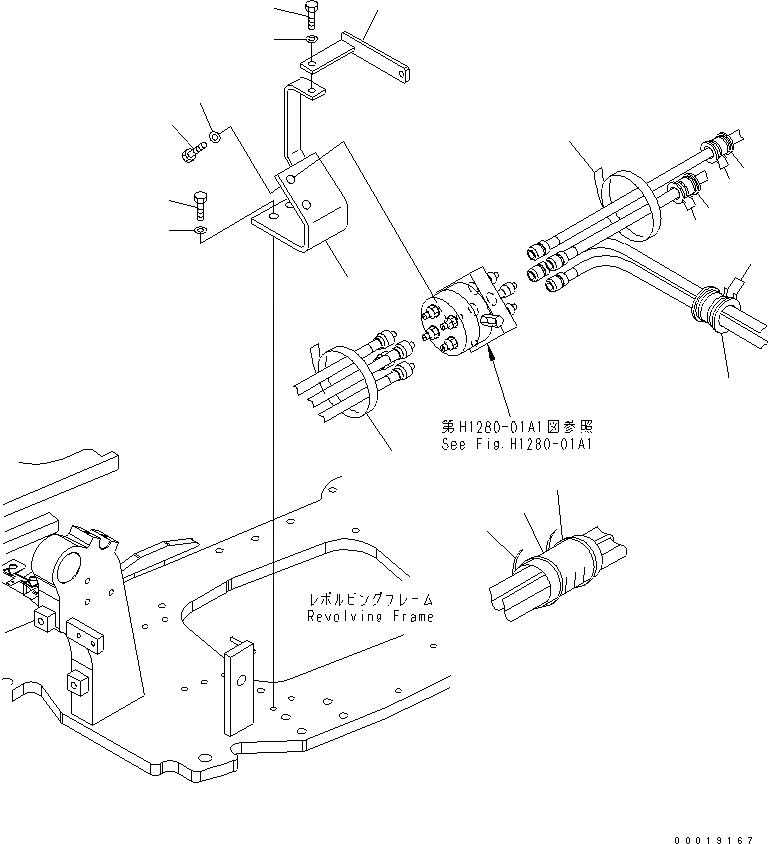 第H1280-01A1図参照
See Fig.H1280-01A1

レボルビングフレーム
Revolving Frame

00019167