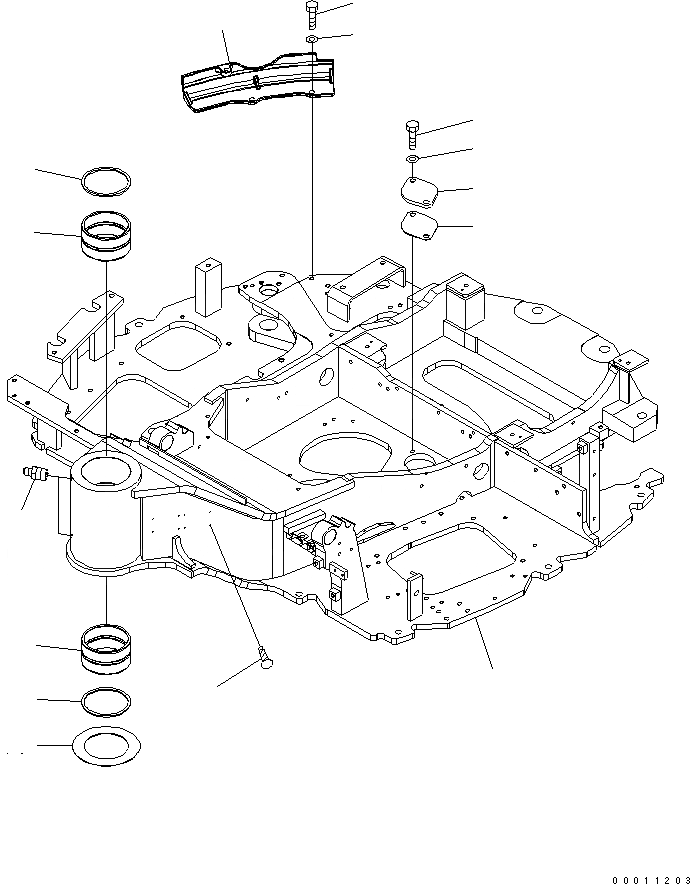 00011203