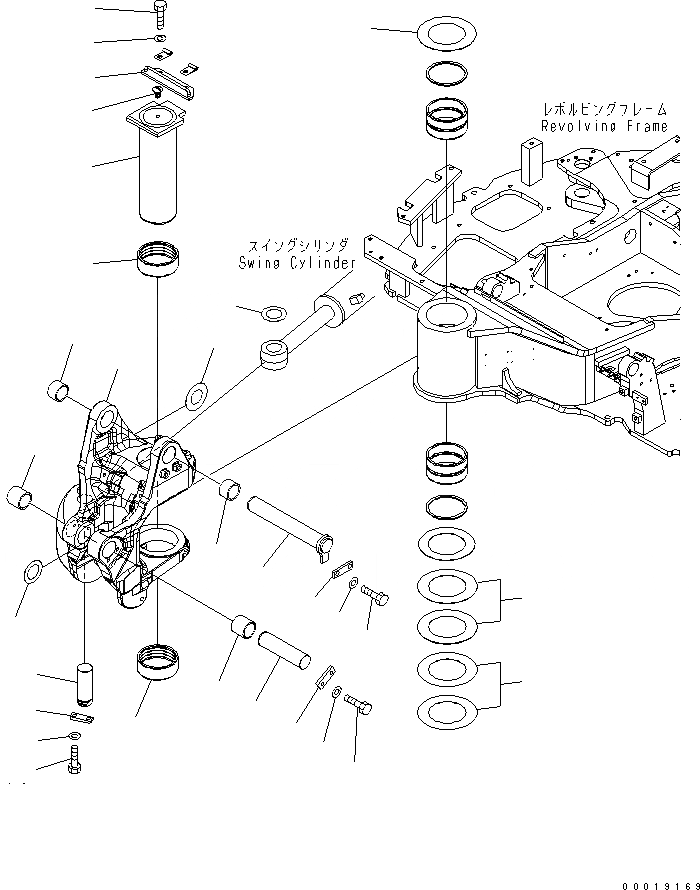 レボルビングフレーム
Revolving Frame

スイングシリンダ
Swing Cylinder

00019169