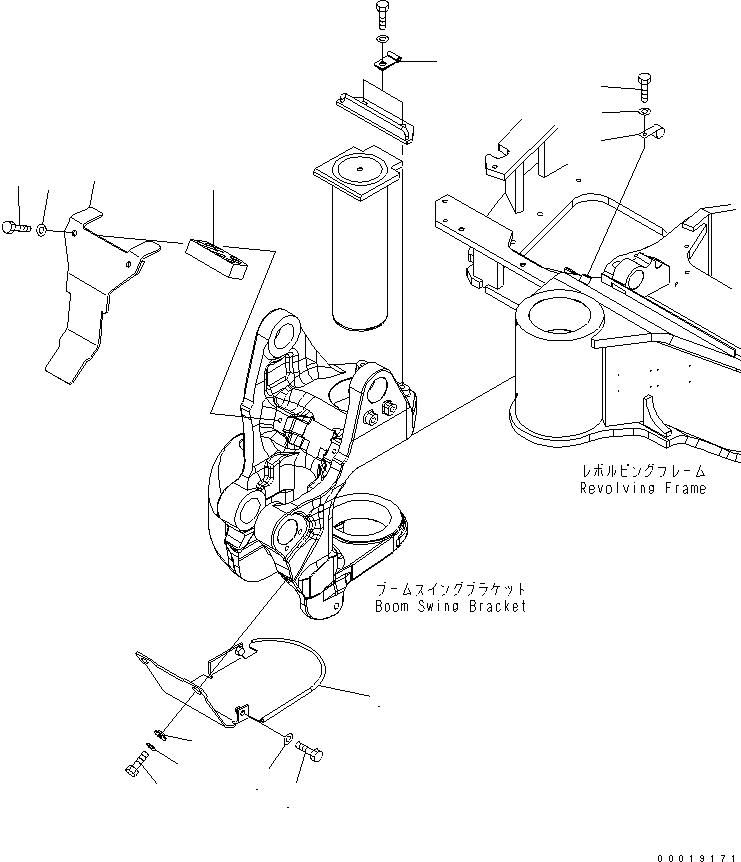 レボルビングフレーム
Revolving Frame

ブームスイングブラケット
Boom Swing Bracket

00019171