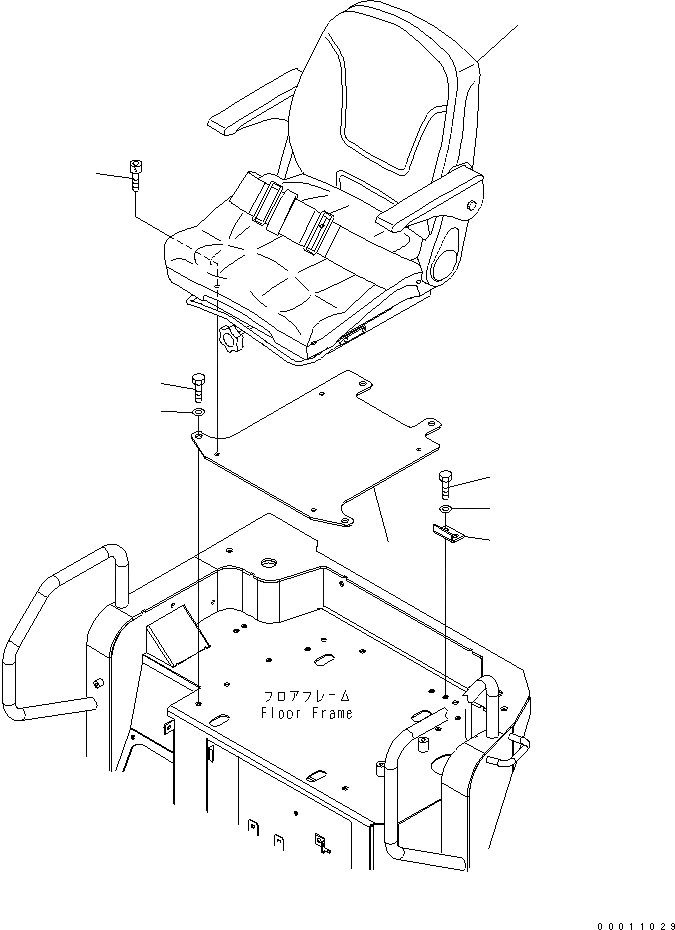 フロアフレーム
Floor Frame

00011029