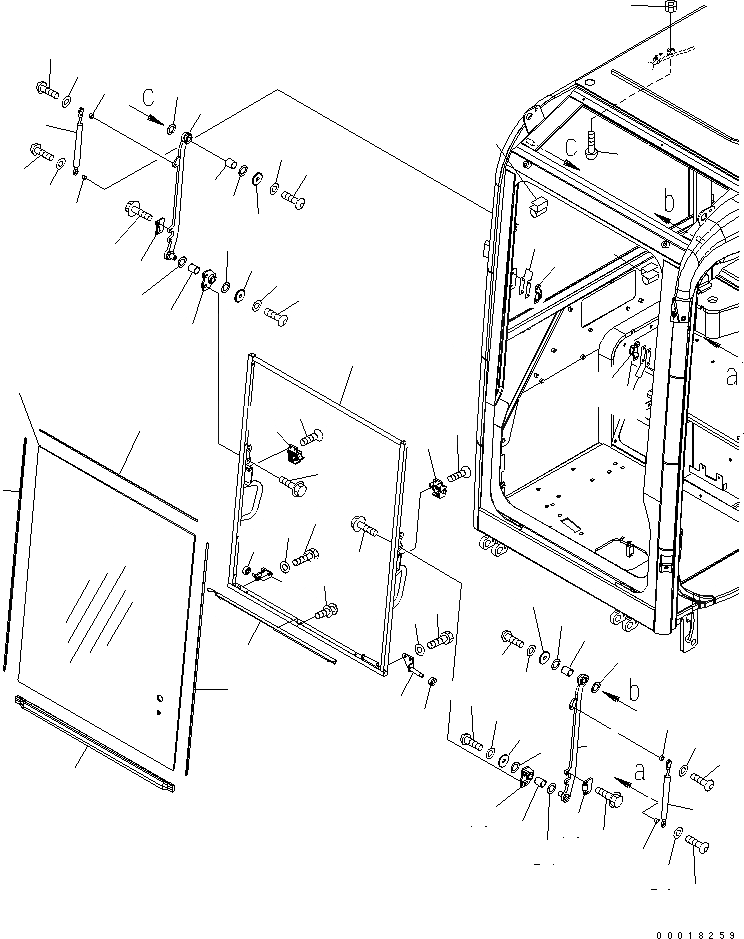 c
c
b
a
b
a
00018259