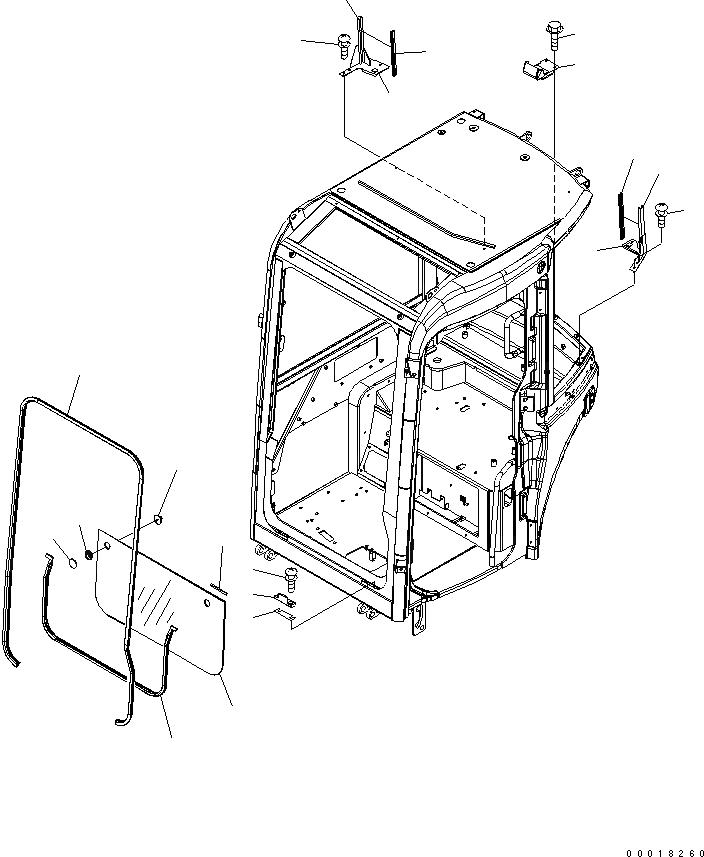 00018260