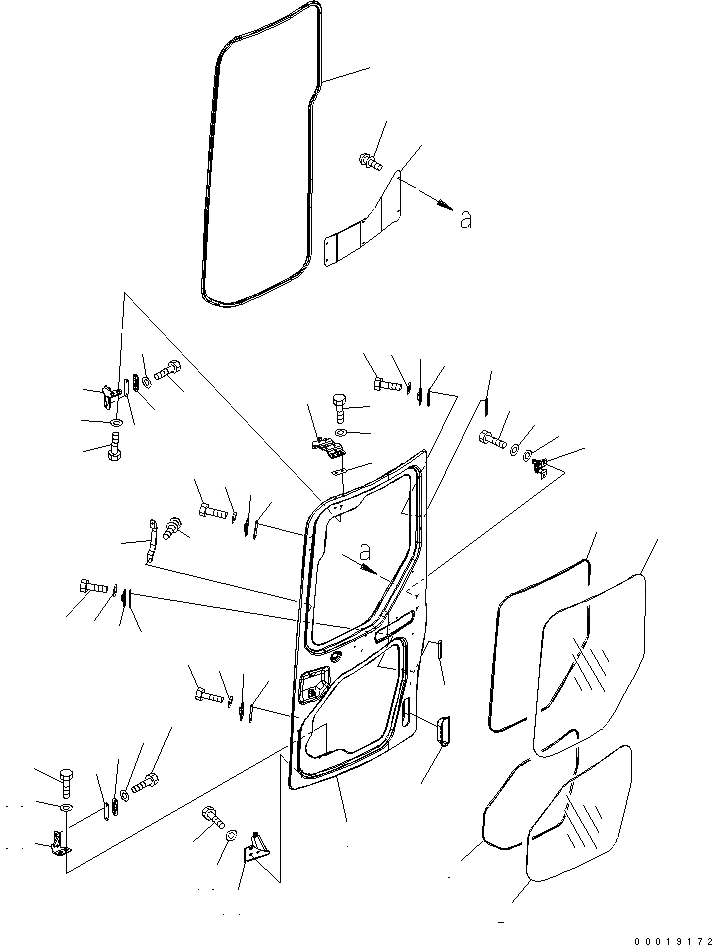 a
a
00019172