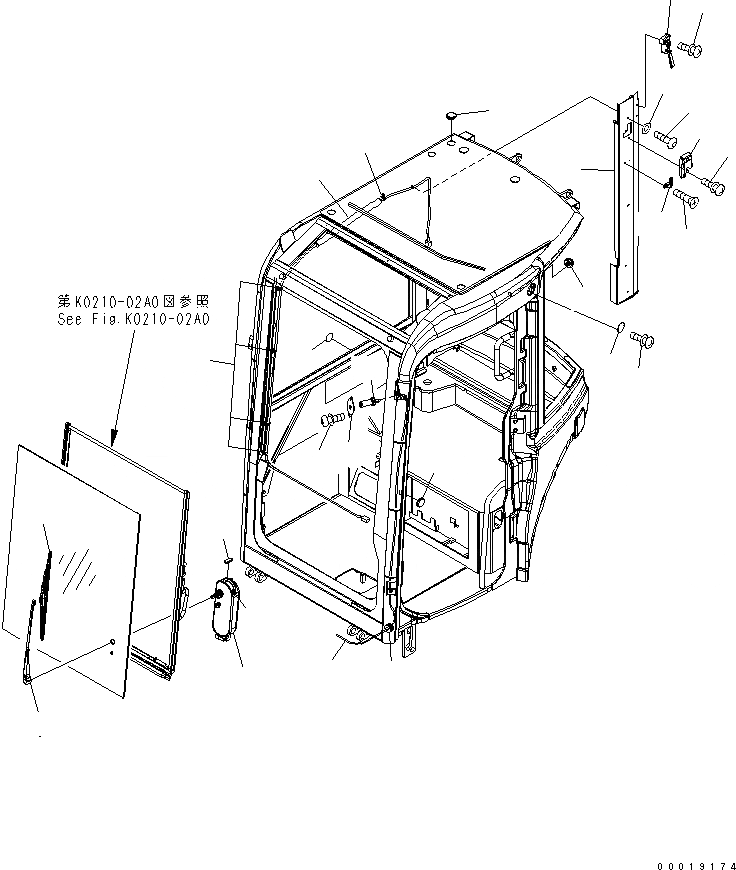 第K0210-02A0図参照
See Fig.K0210-02A0

00019174