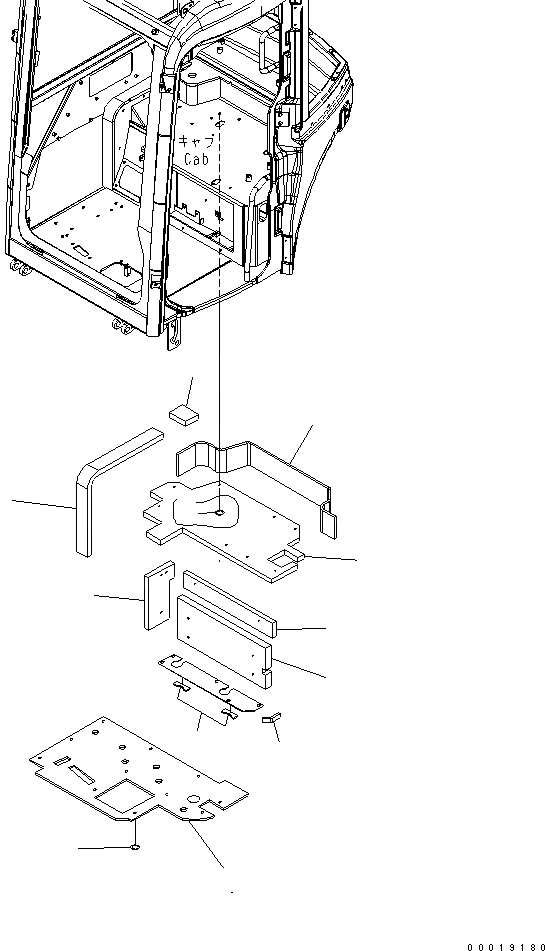 キャブ
Cab

00019180