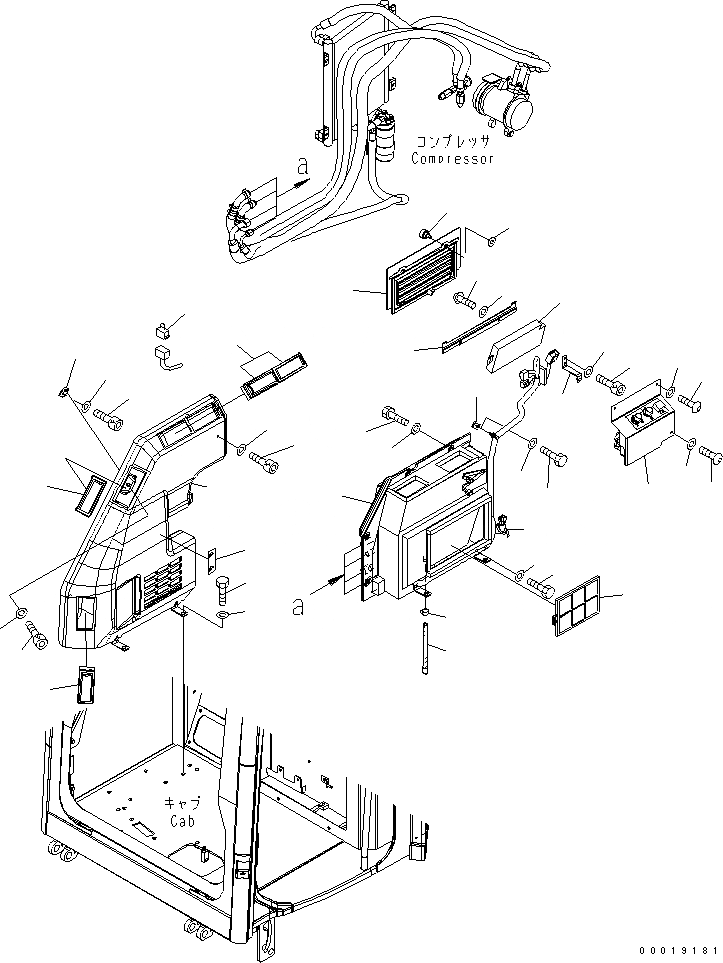 コンプレッサ
Compressor

a

a

キャブ
Cab

00019181