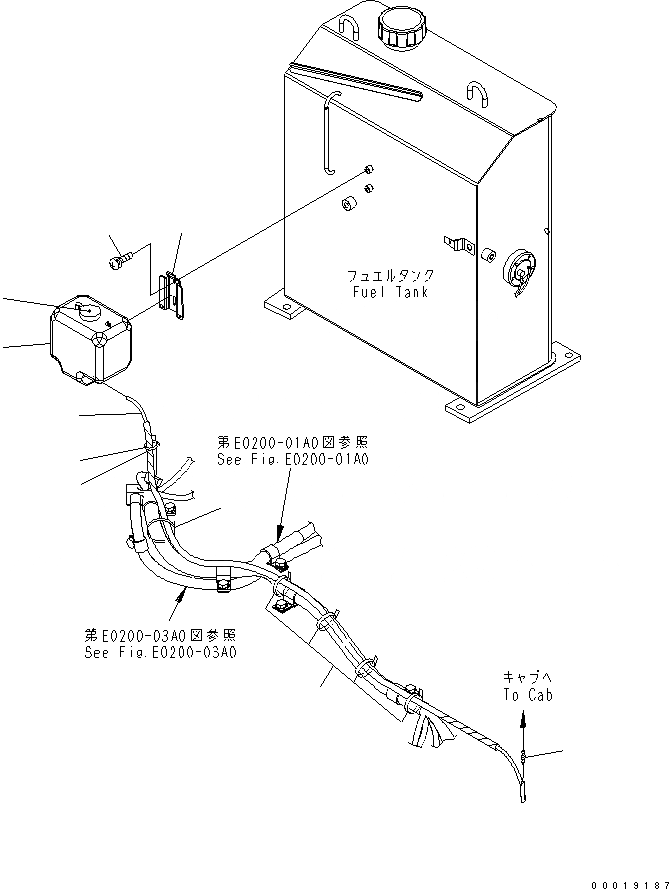 フュエルタンク
Fuel Tank

第E0200-01A0図参照
See Fig.E0200-01A0

第E0200-03A0図参照
See Fig.E0200-03A0

キャブへ
To Cab

00019137