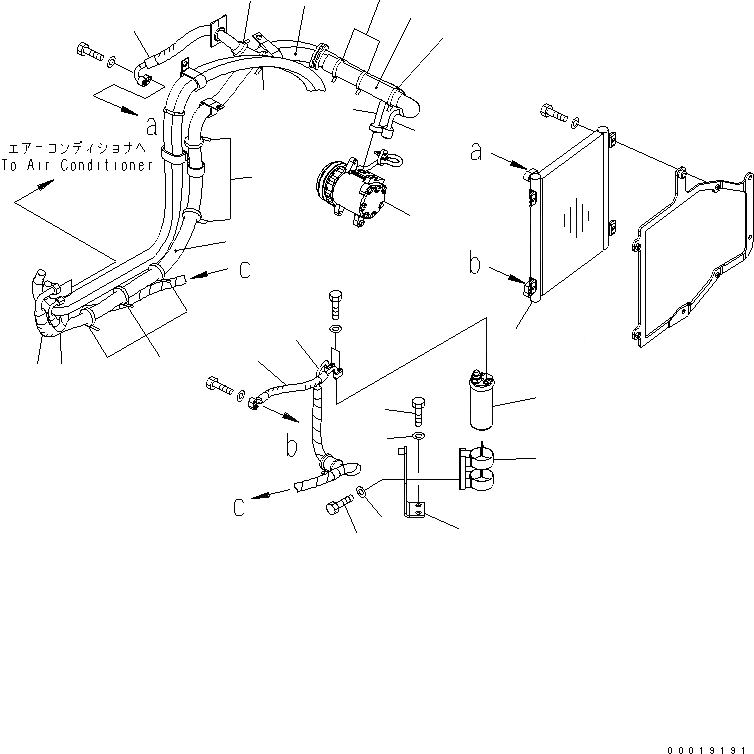 a

エアーコンディショナへ
To Air Conditioner

c

a

b

b

c

00019191