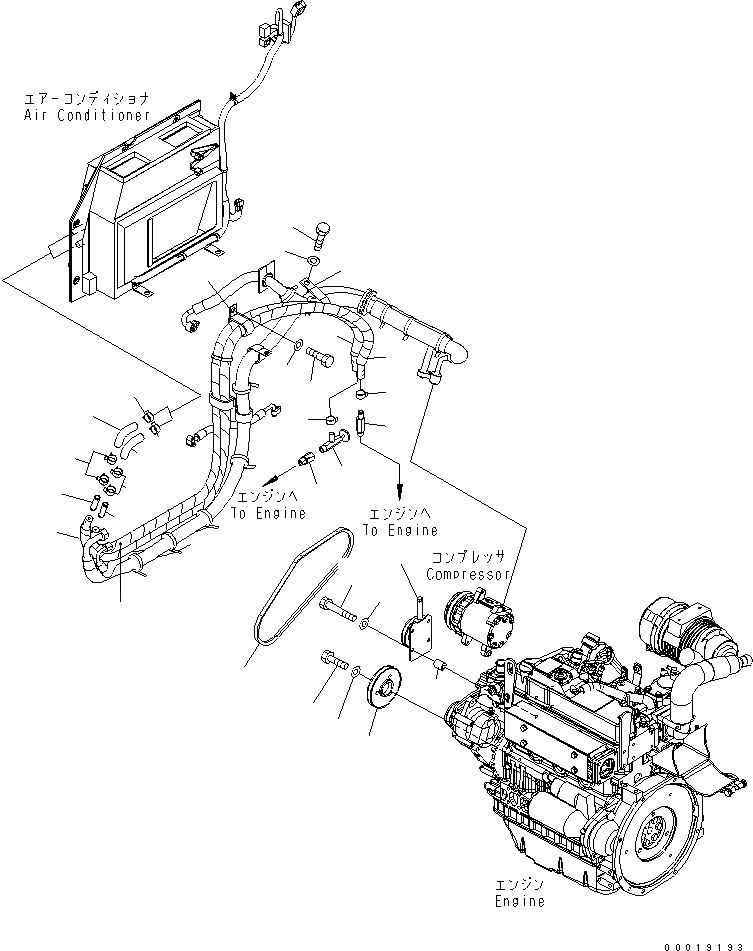 エアーコンディショナ
Air Conditioner

エンジンへ
To Engine

エンジンへ
To Engine

コンプレッサ
Compressor

エンジン
Engine

00019193