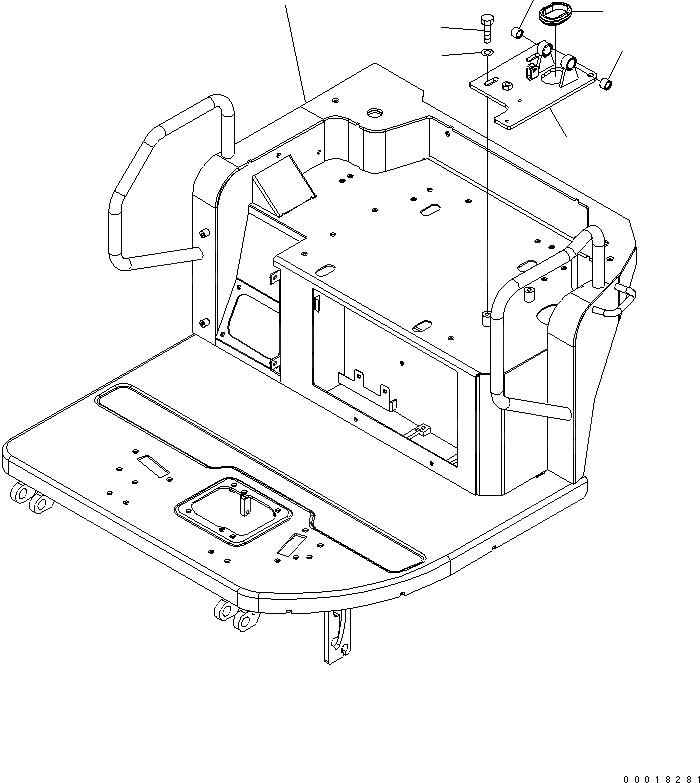 00018281