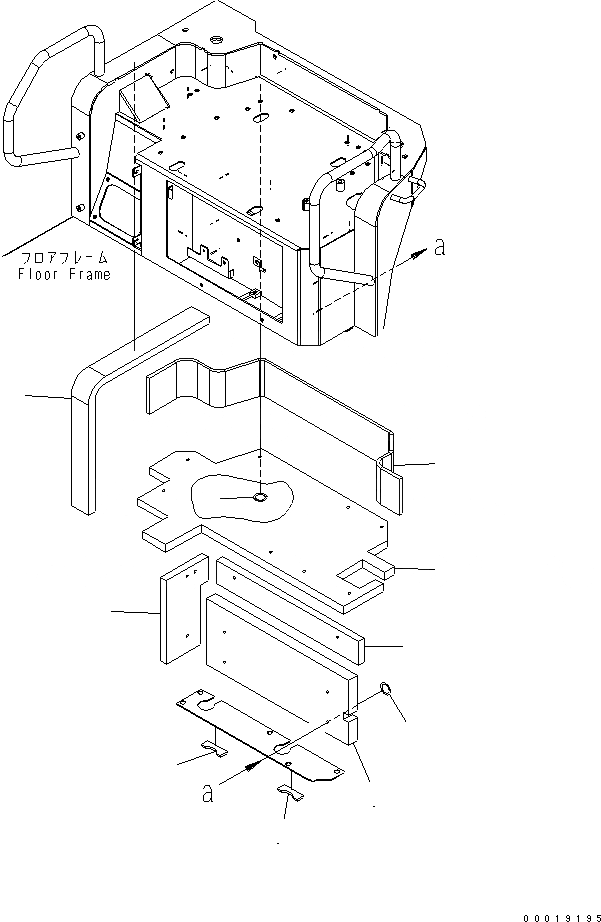 フロアフレーム
Floor Frame

a

a

00019195