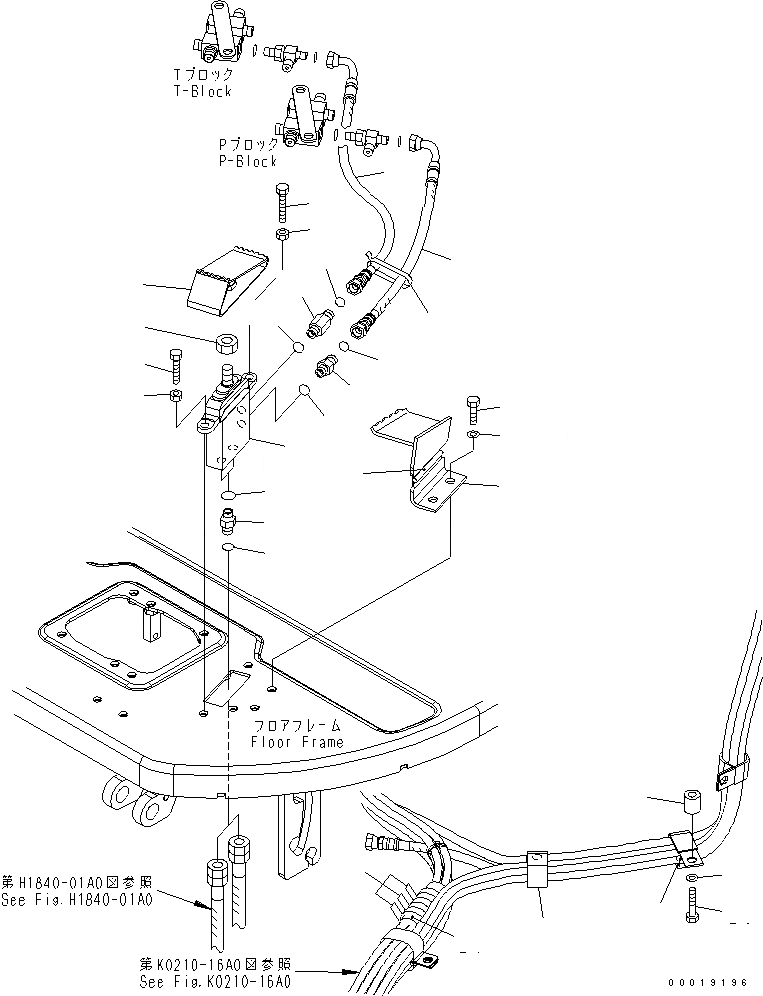 Tブロック
T-Block

Pブロック
P-Block

フロアフレーム
Floor Frame

第H1840-01A0図参照
See Fig.H1840-01A0

第K0210-16A0図参照
See Fig.K0210-16A0

00019196