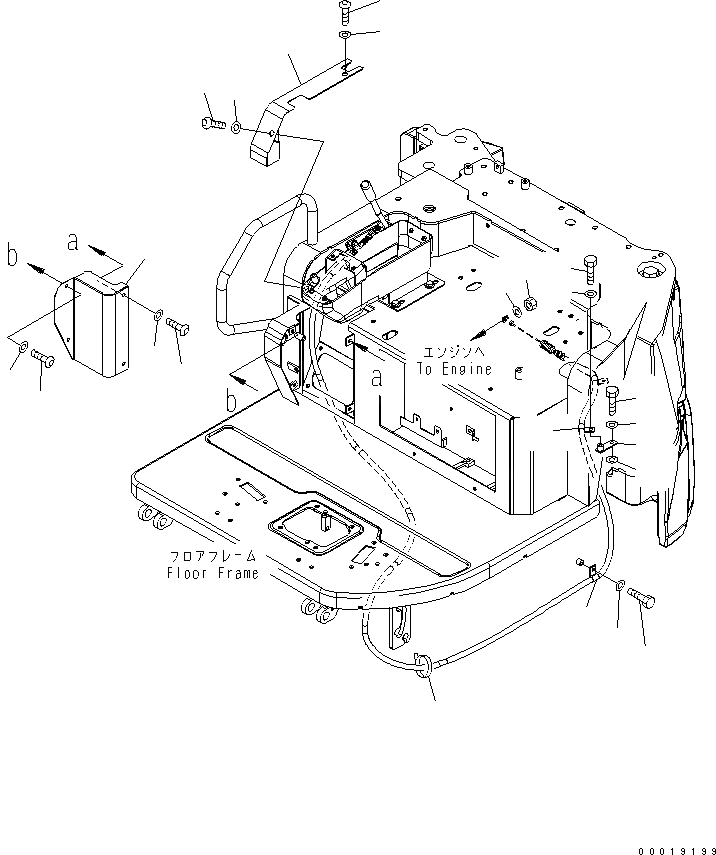 a
b
エンジンへ
To Engine
a
b
フロアフレーム
Floor Frame
00019199