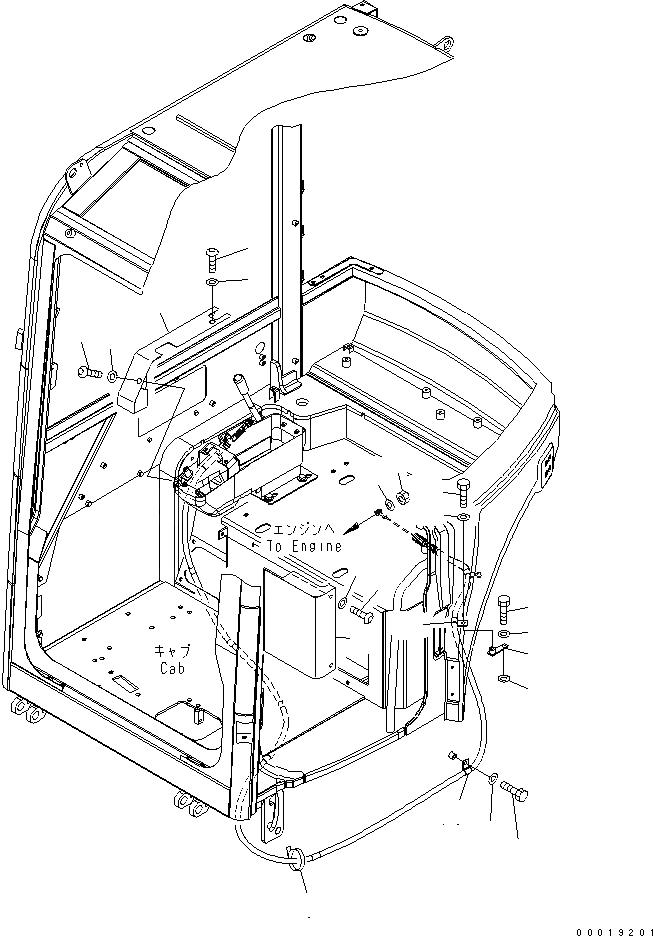 エンジンへ
To Engine

キャブ
Cab

00019201