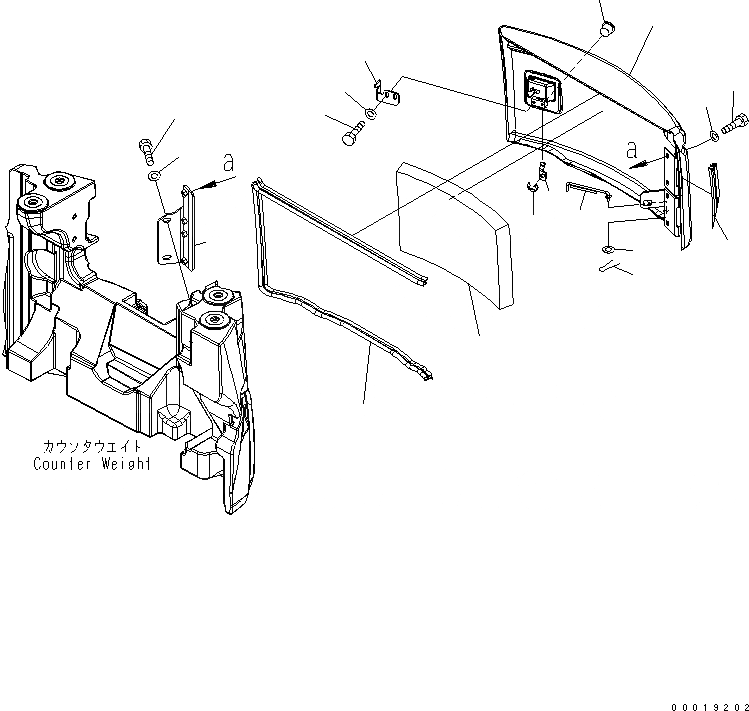 a

a

カウンタウエイト
Counter Weight

00019202