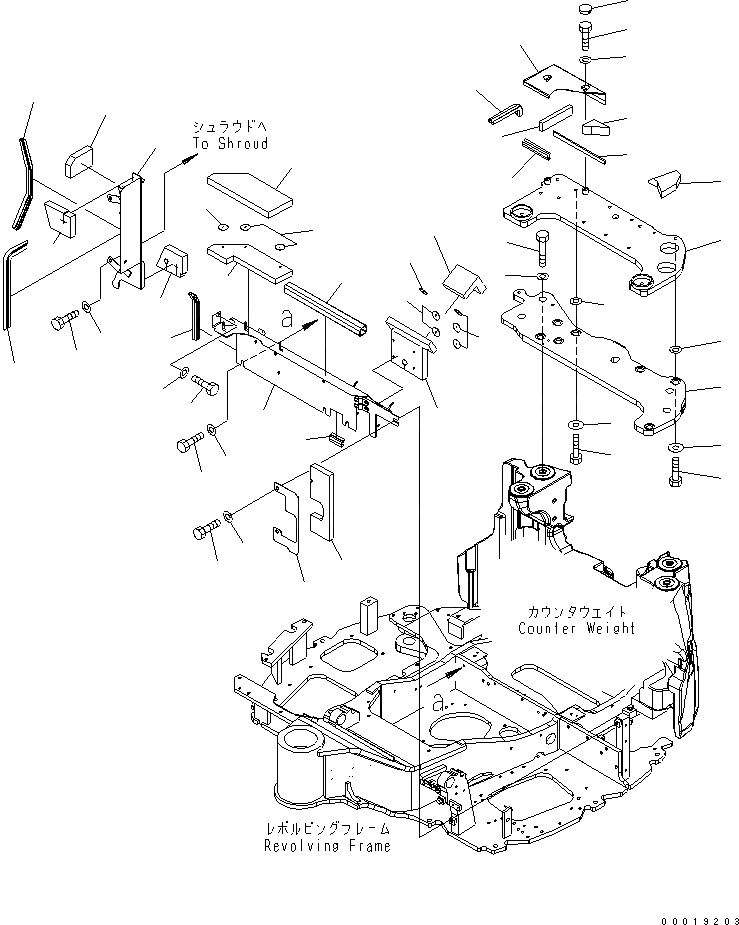 シュラウドへ
To Shroud

a

カウンタウエイト
Counter Weight

a

レボルビングフレーム
Revolving Frame

00019203