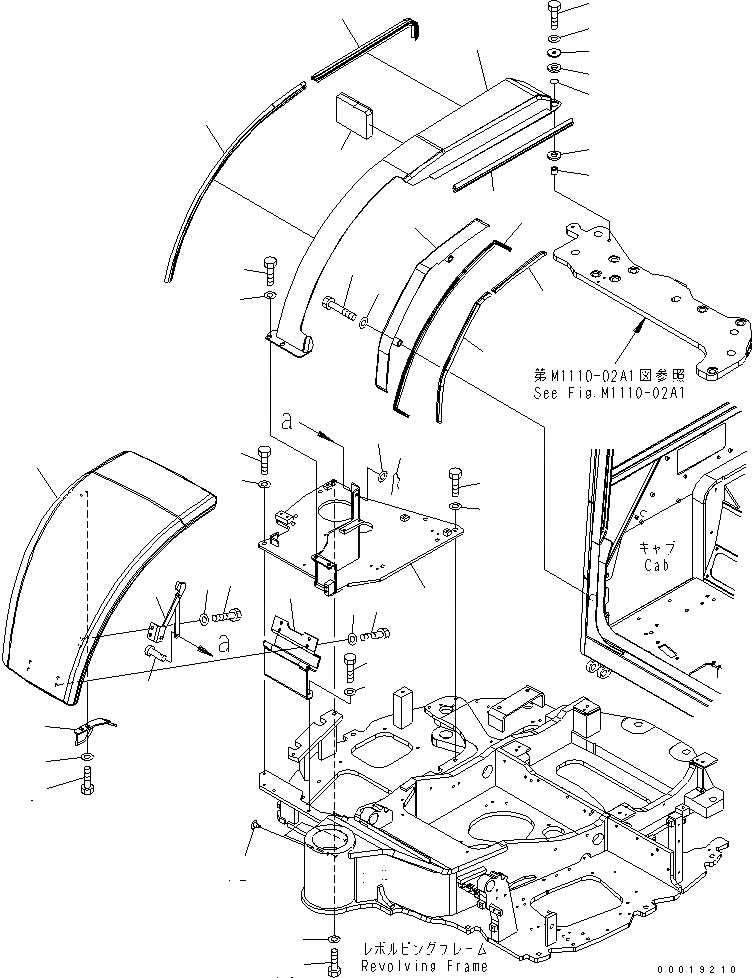 第M1110-02A1図参照
See Fig.M1110-02A1

a

キャブ
Cab

a

レボルビングフレーム
Revolving Frame

00019210