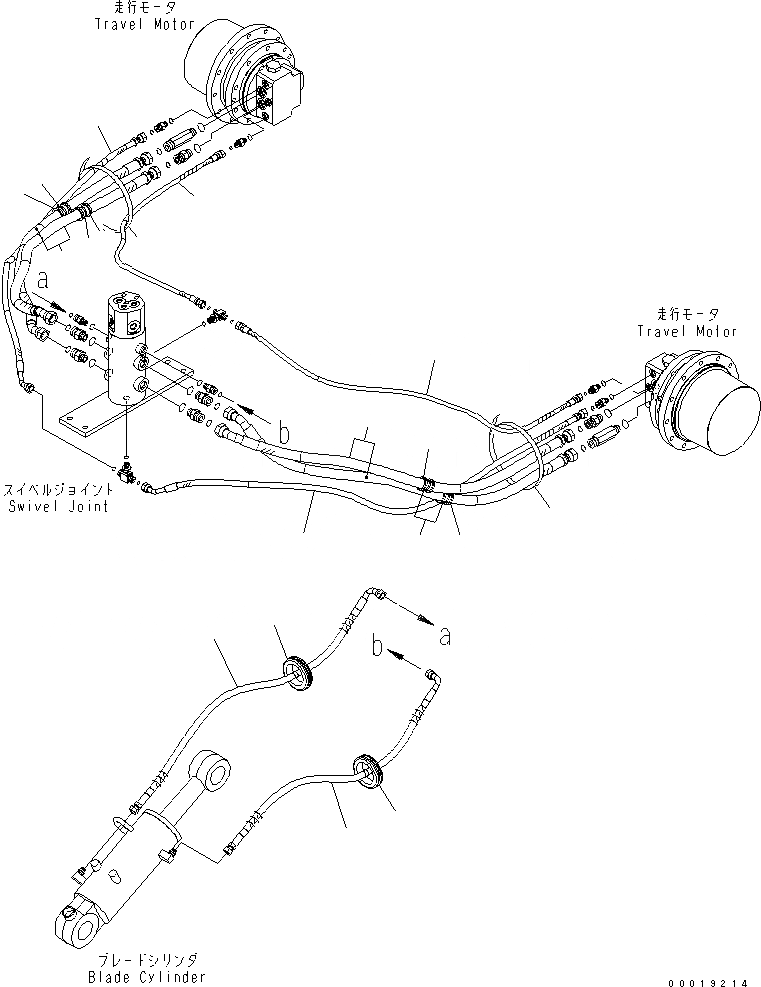 走行モータ
Travel Motor

a

走行モータ
Travel Motor

b

スイベルジョイント
Swivel Joint

a

b

ブレードシリンダ
Blade Cylinder

00019214