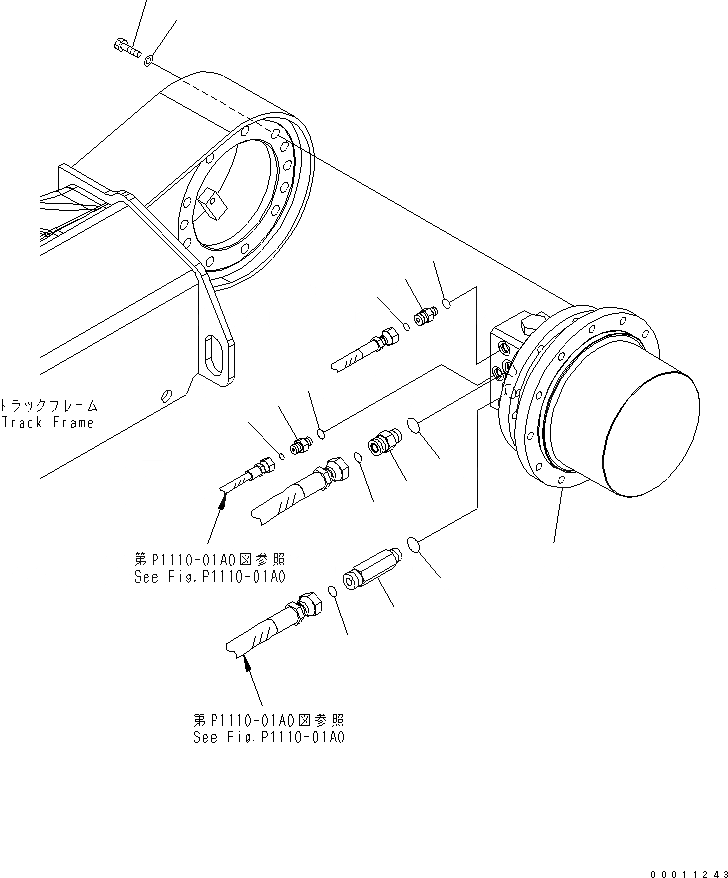 トラックフレーム
Track Frame

第P1110-01A0図参照
See Fig.P1110-01A0

第P1110-01A0図参照
See Fig.P1110-01A0

00011243