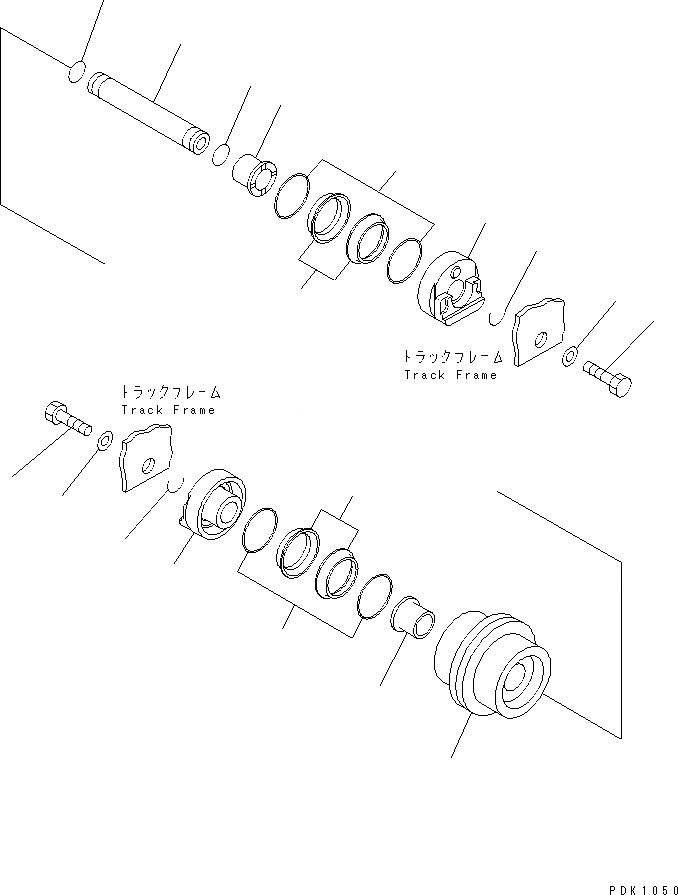 トラックフレーム
Track Frame

トラックフレーム
Track Frame

PDK1050