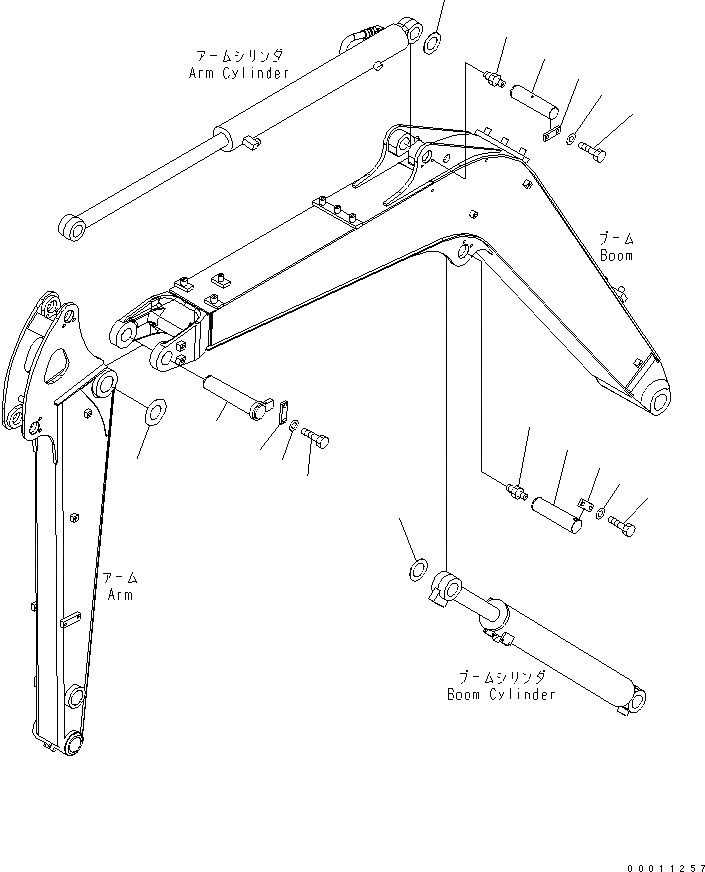 アームシリンダ
Arm Cylinder

ブーム
Boom

アーム
Arm

ブームシリンダ
Boom Cylinder

00011257