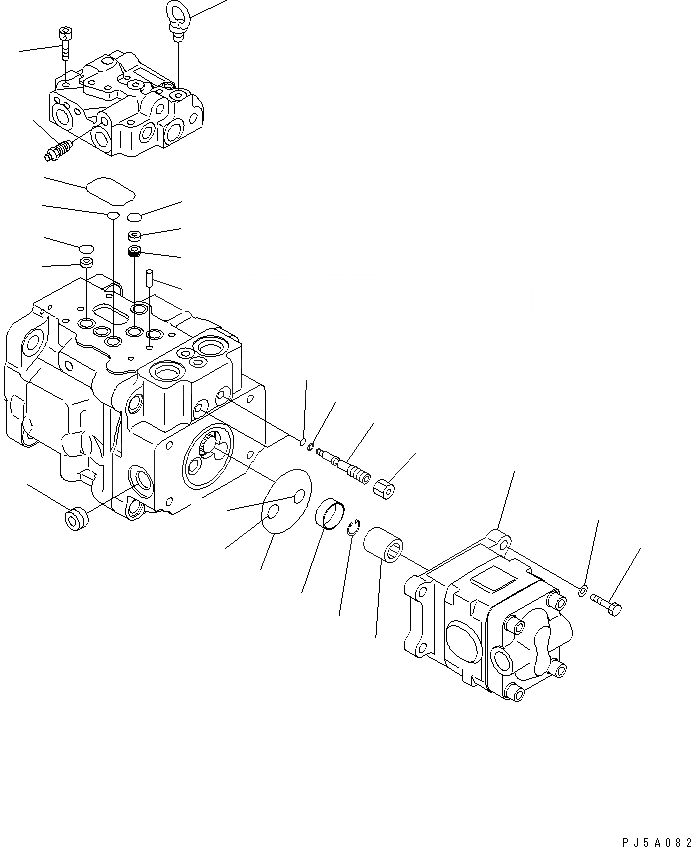 PJ5A082