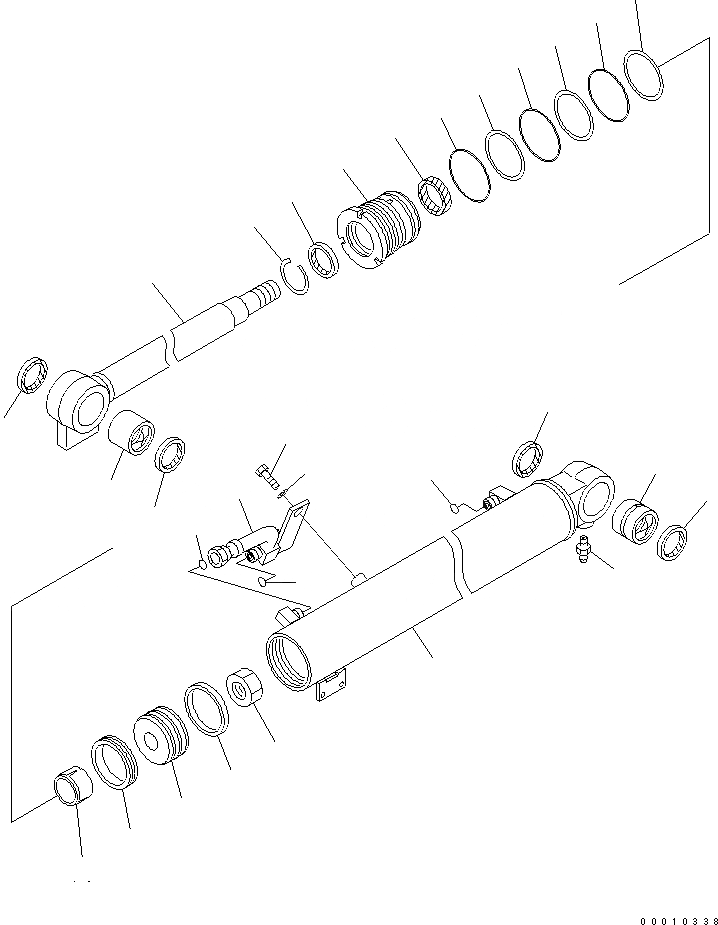 00010338