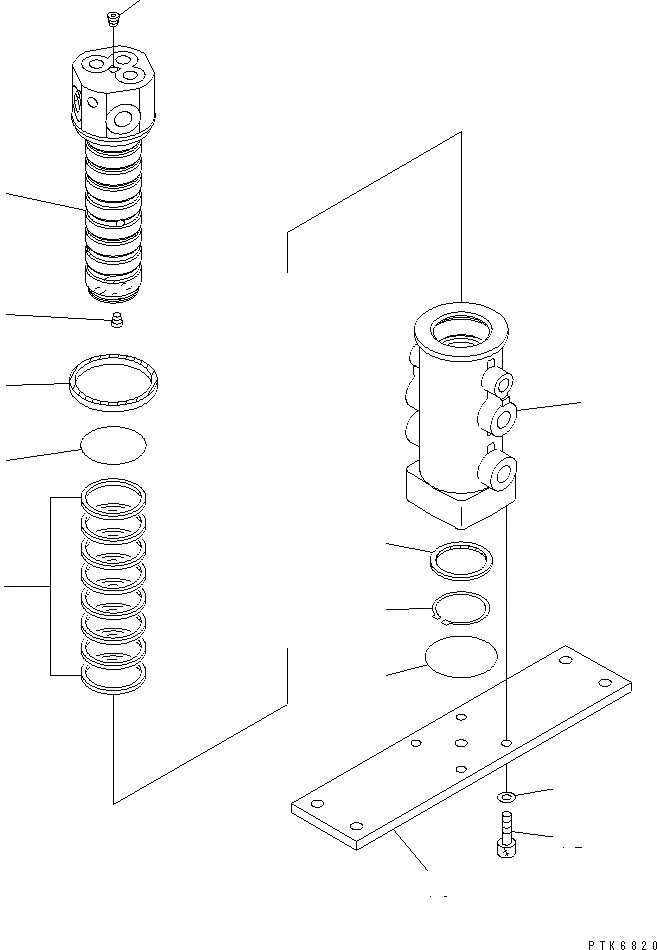 PTK6820