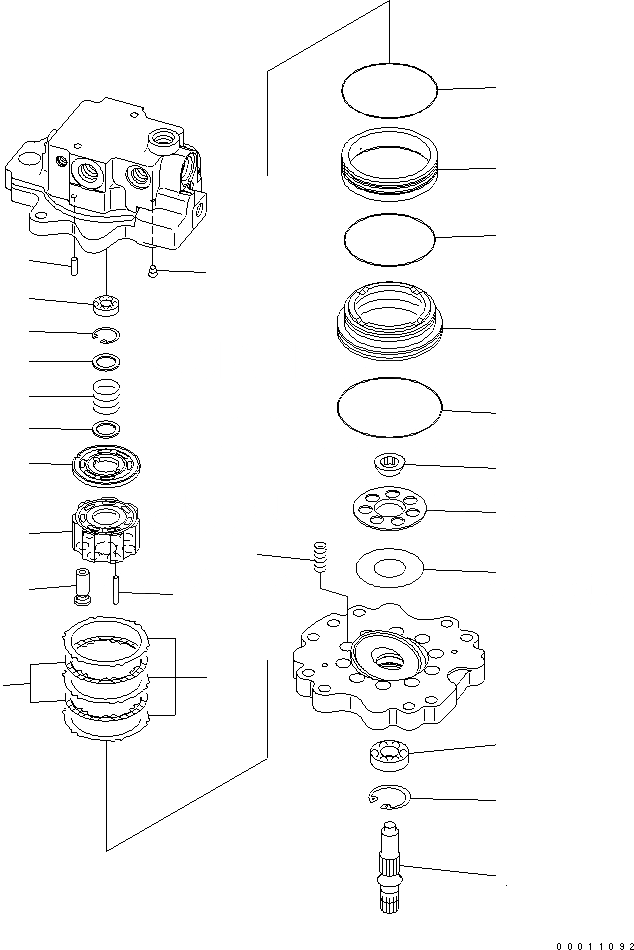 00011092