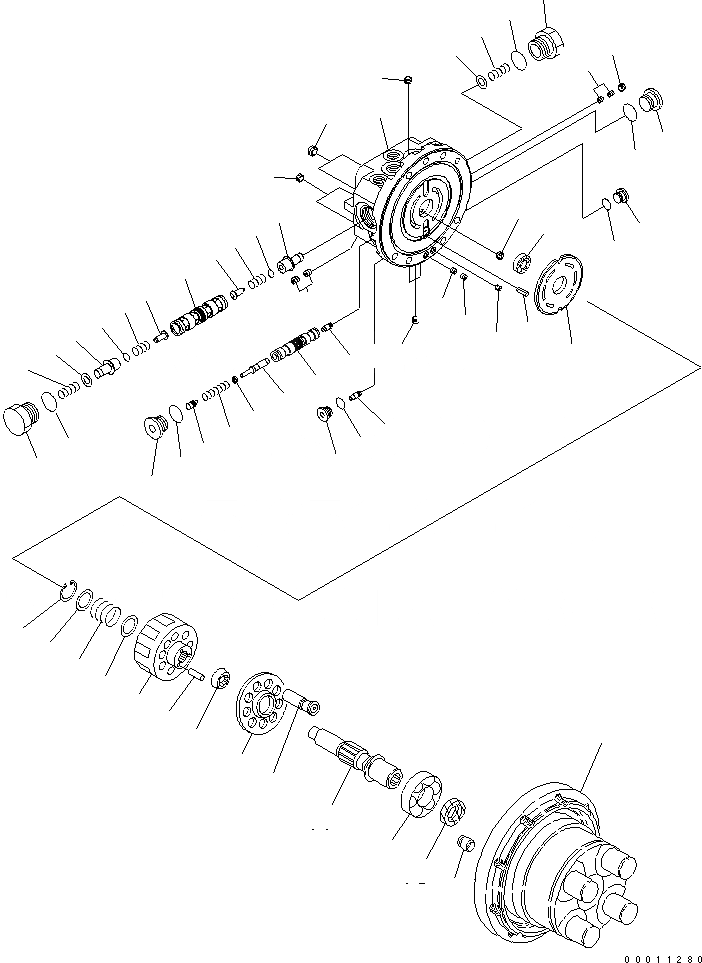 00011280