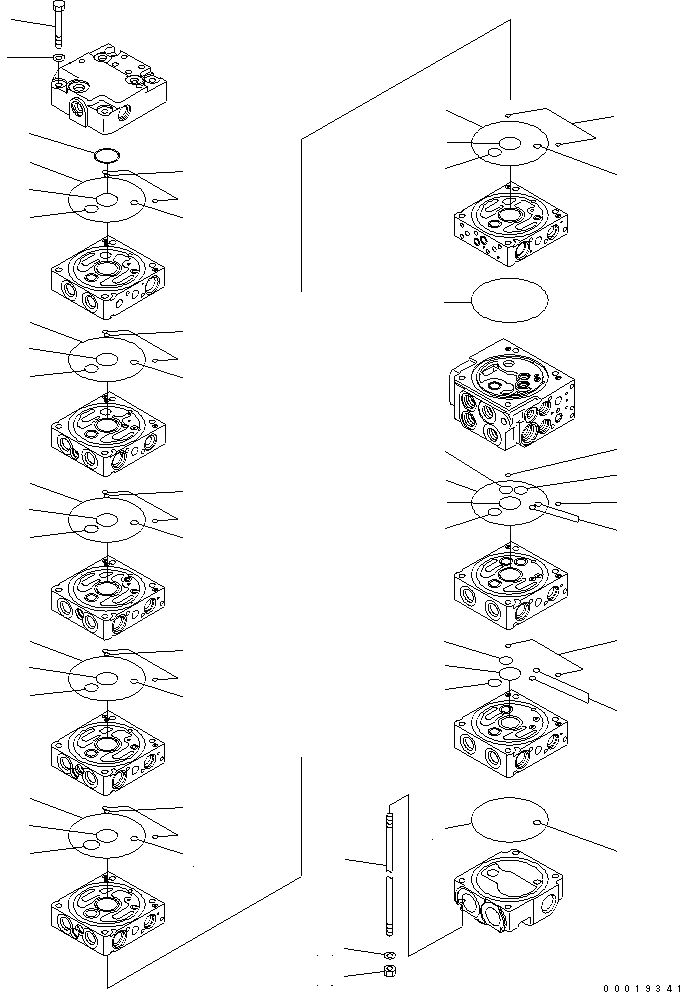 00013341