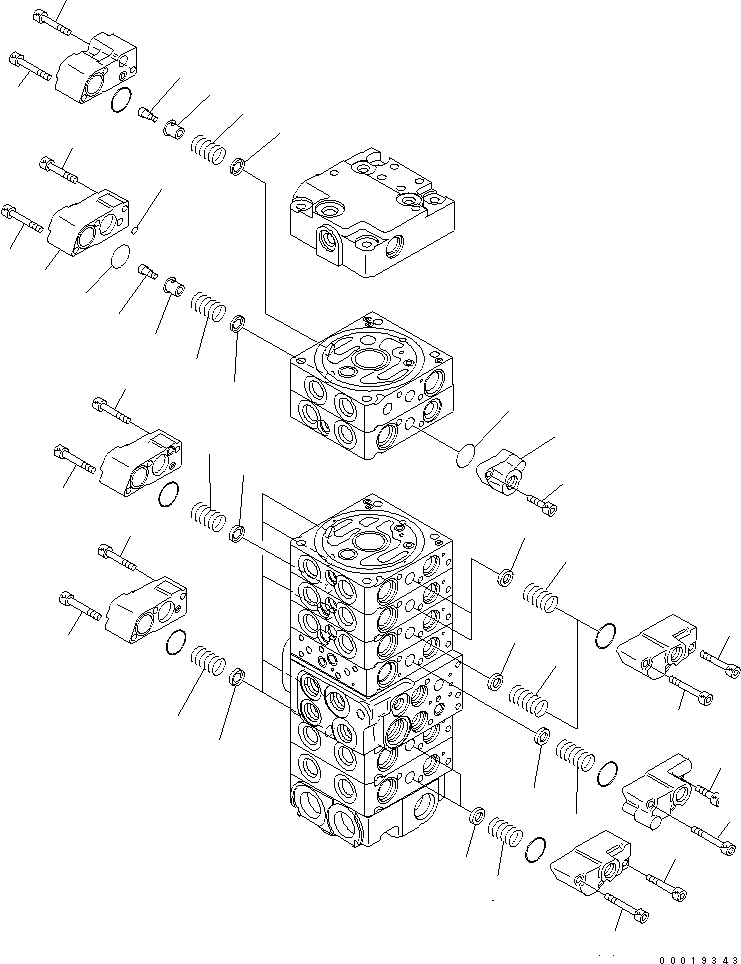 00019343