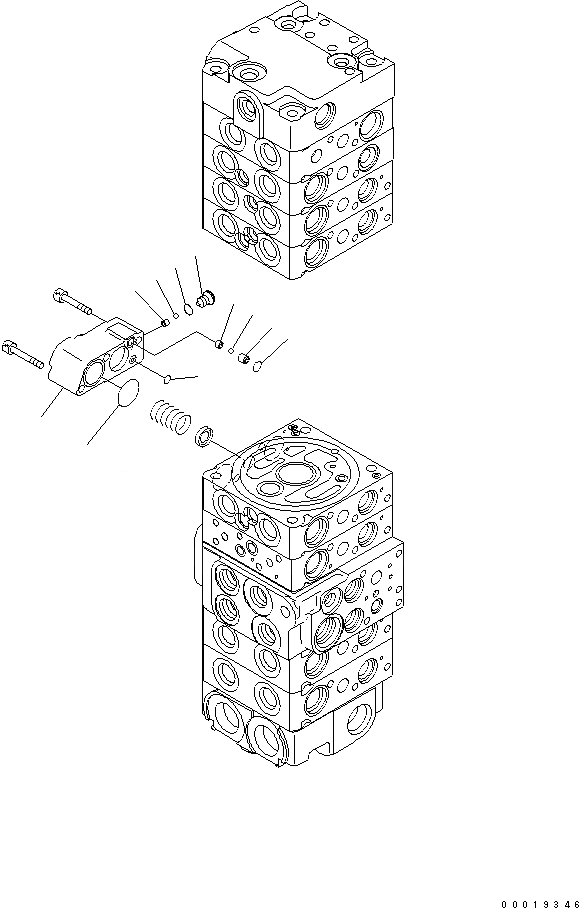 00019346