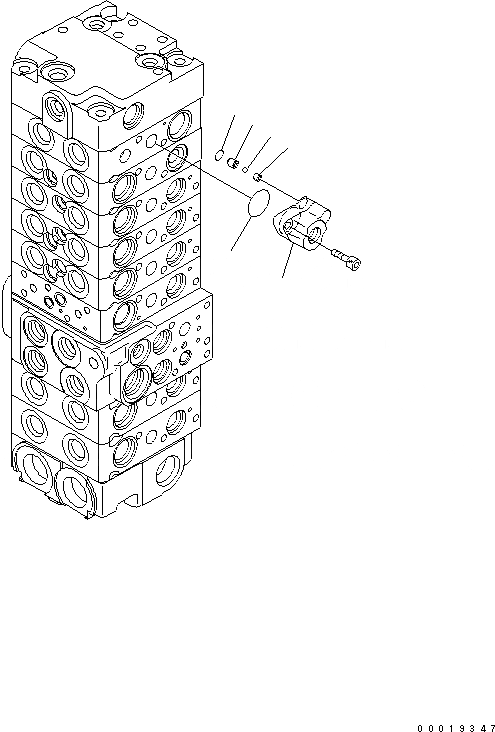 00019347