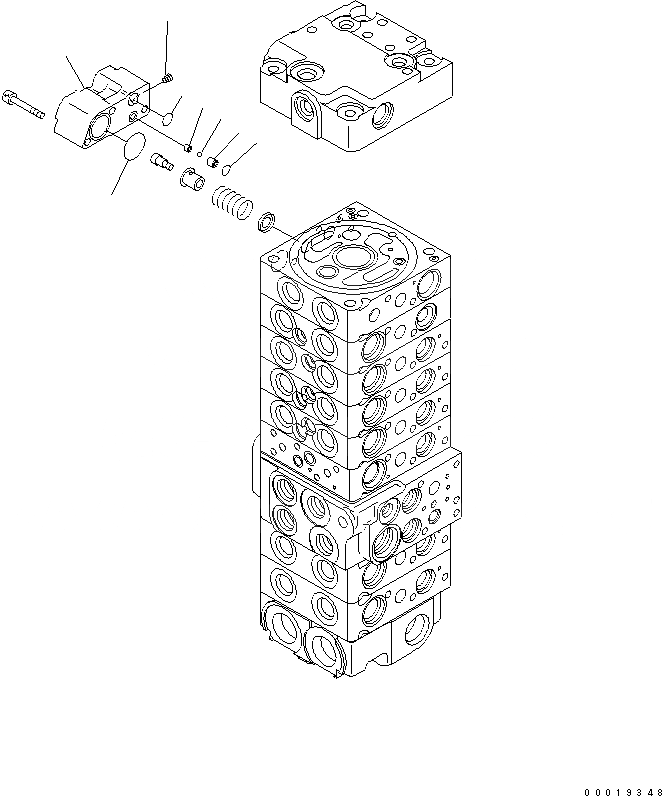 00019348