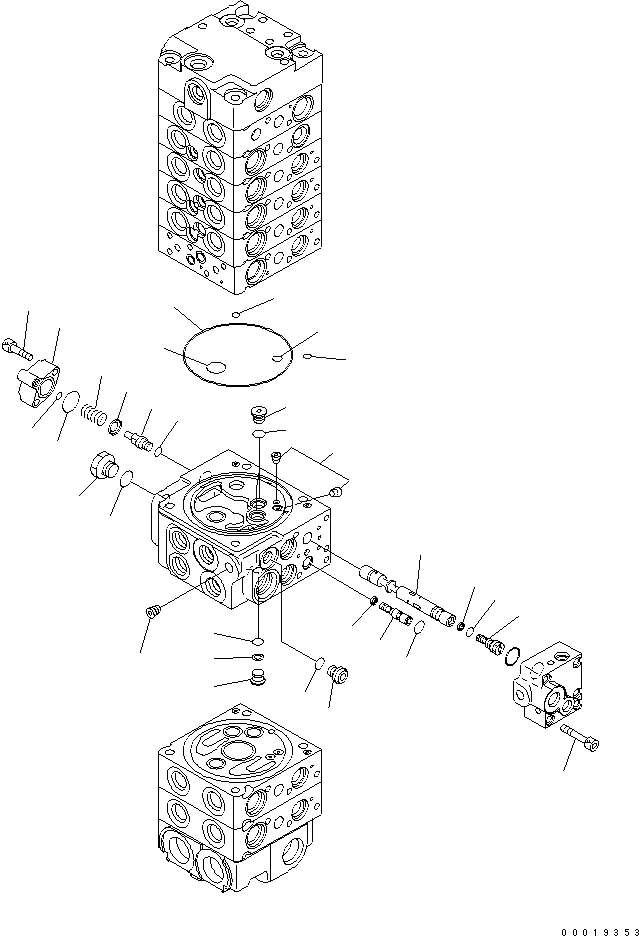 00019353