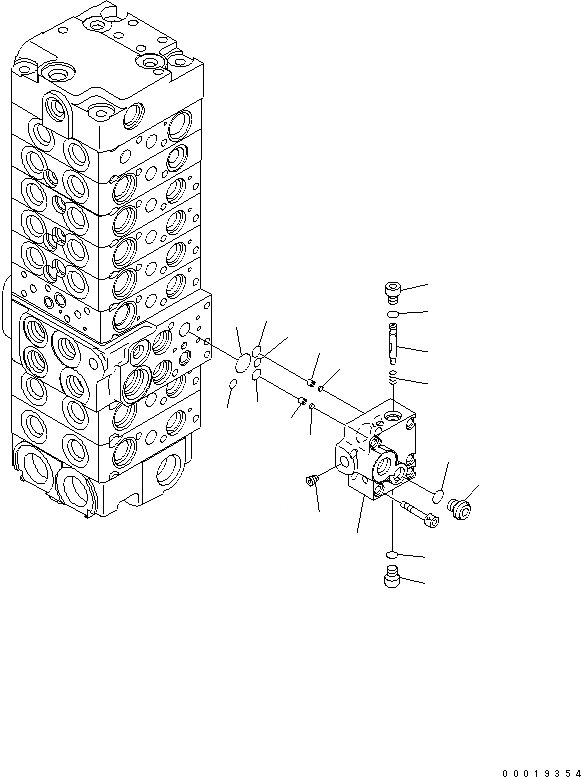 00019354