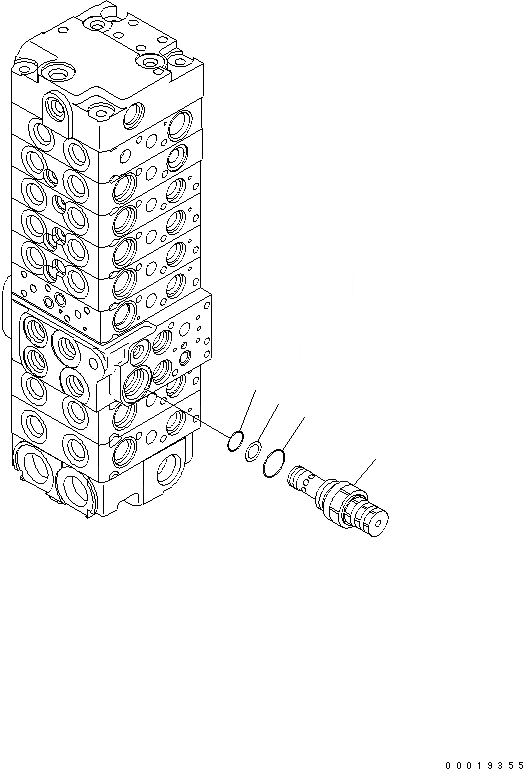 00019355