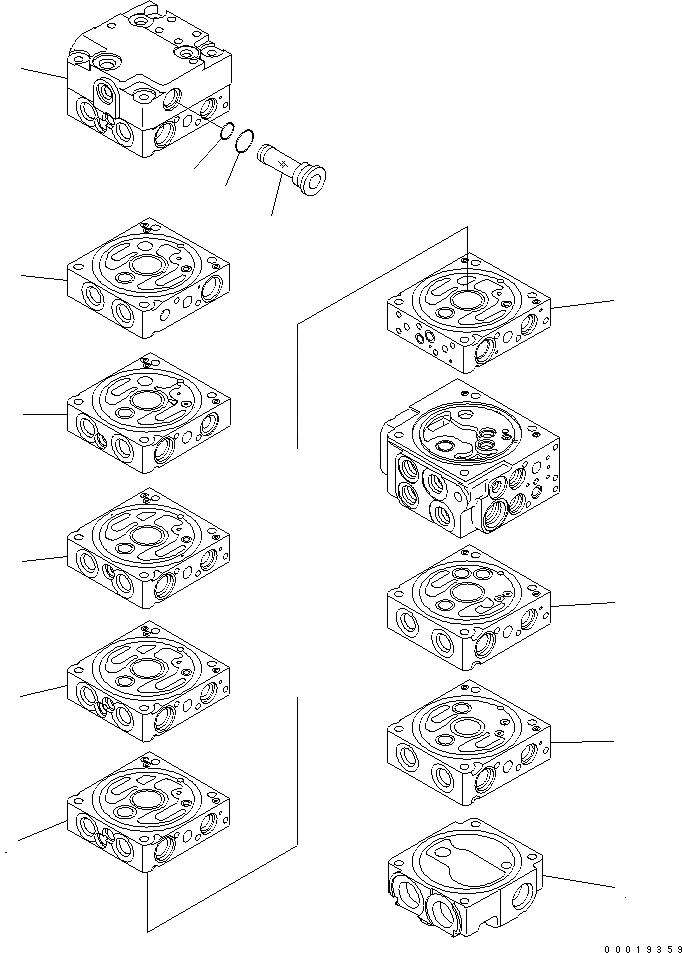 00019359