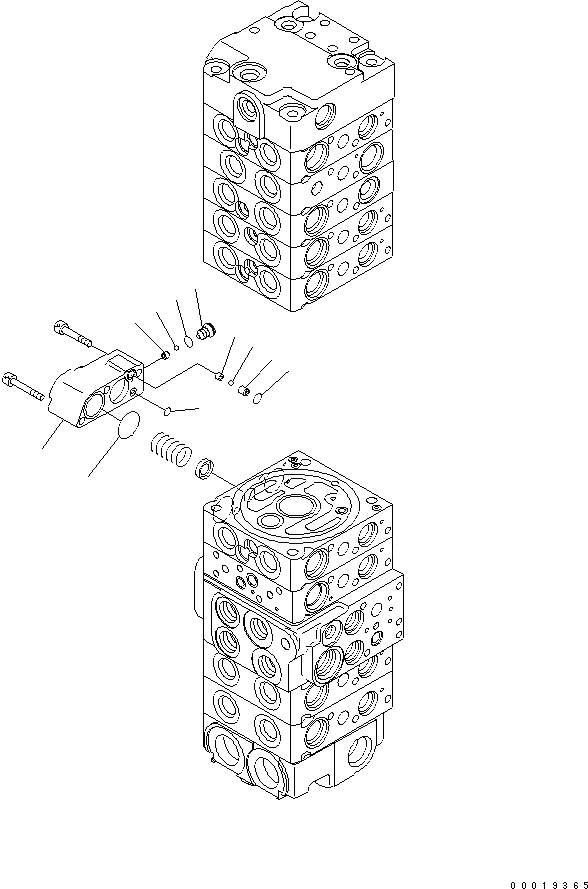 00019365