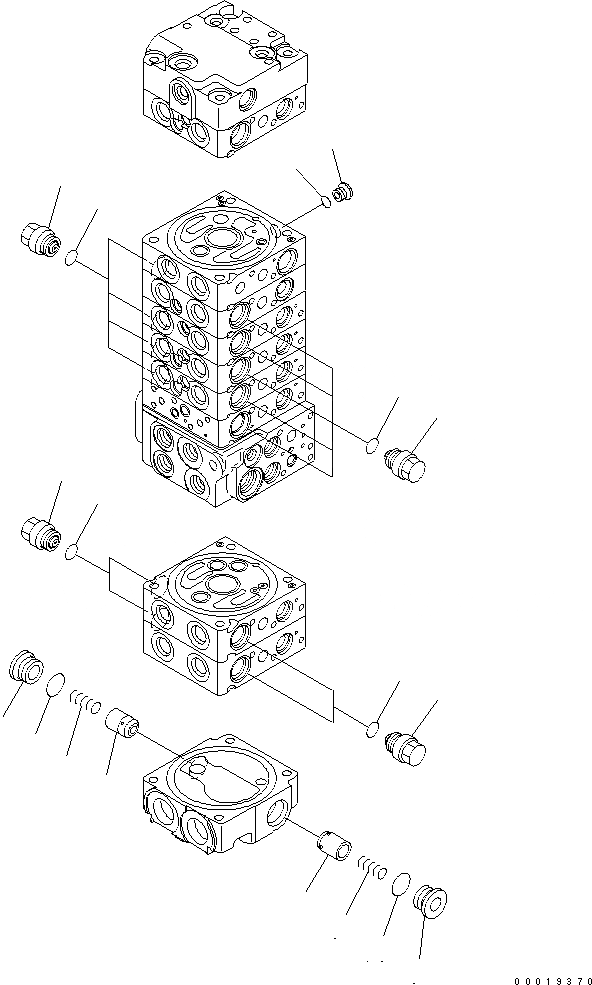 00019370