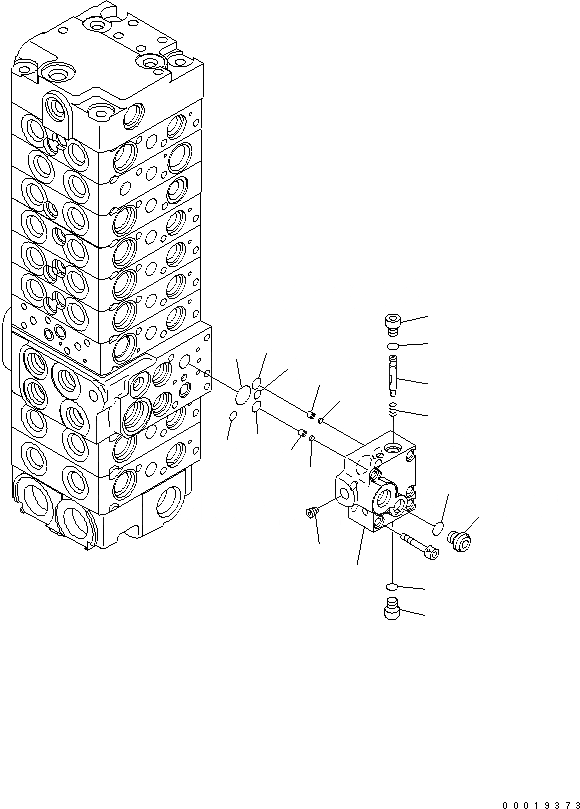 00019373