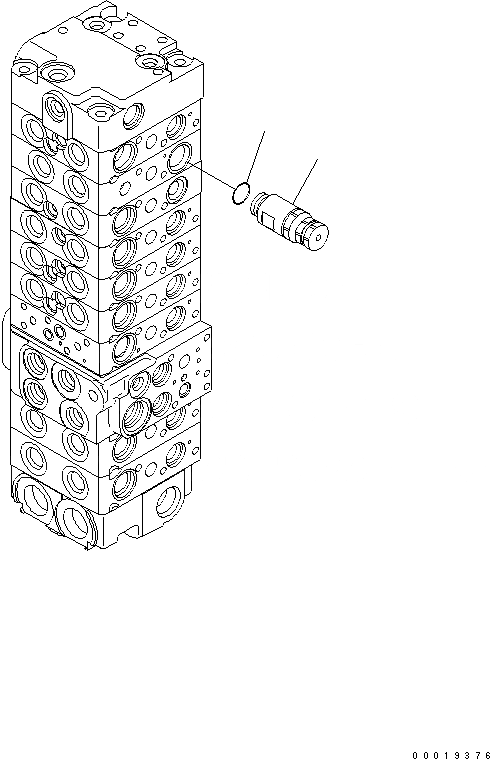 00019376