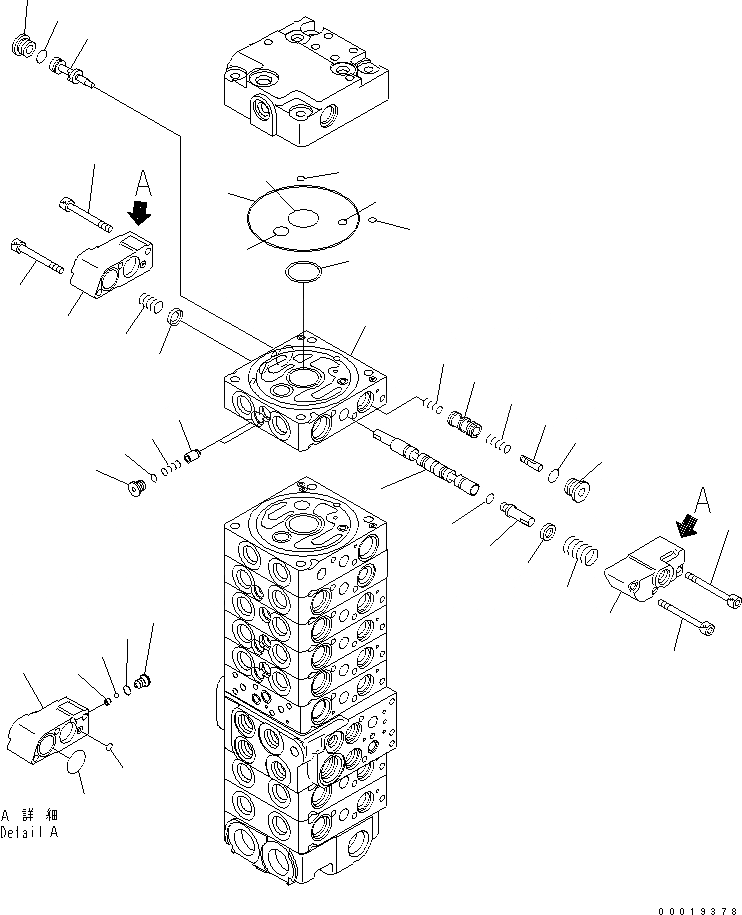 A

A

A 詳細
Detail A

00019378