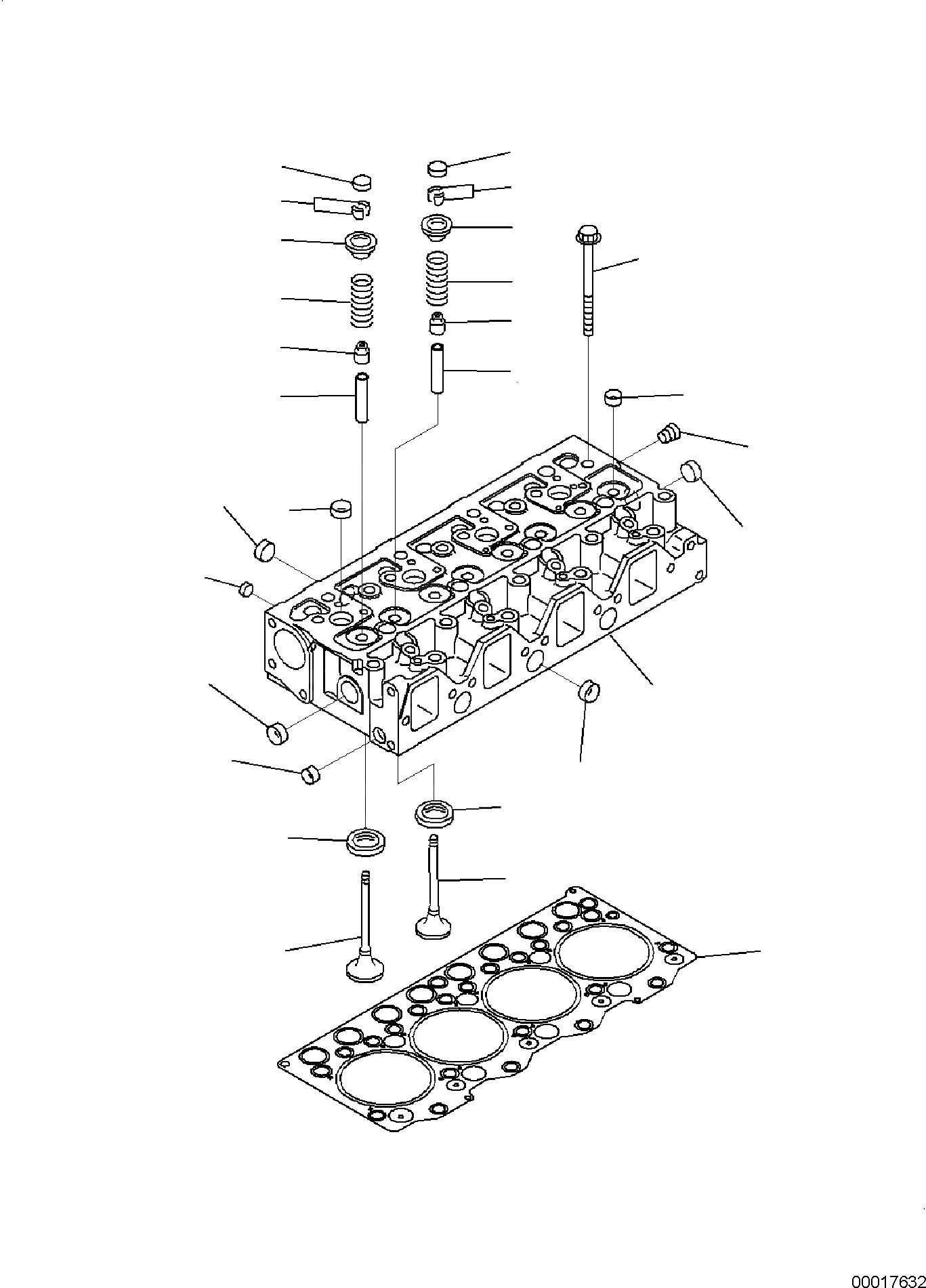 00017632