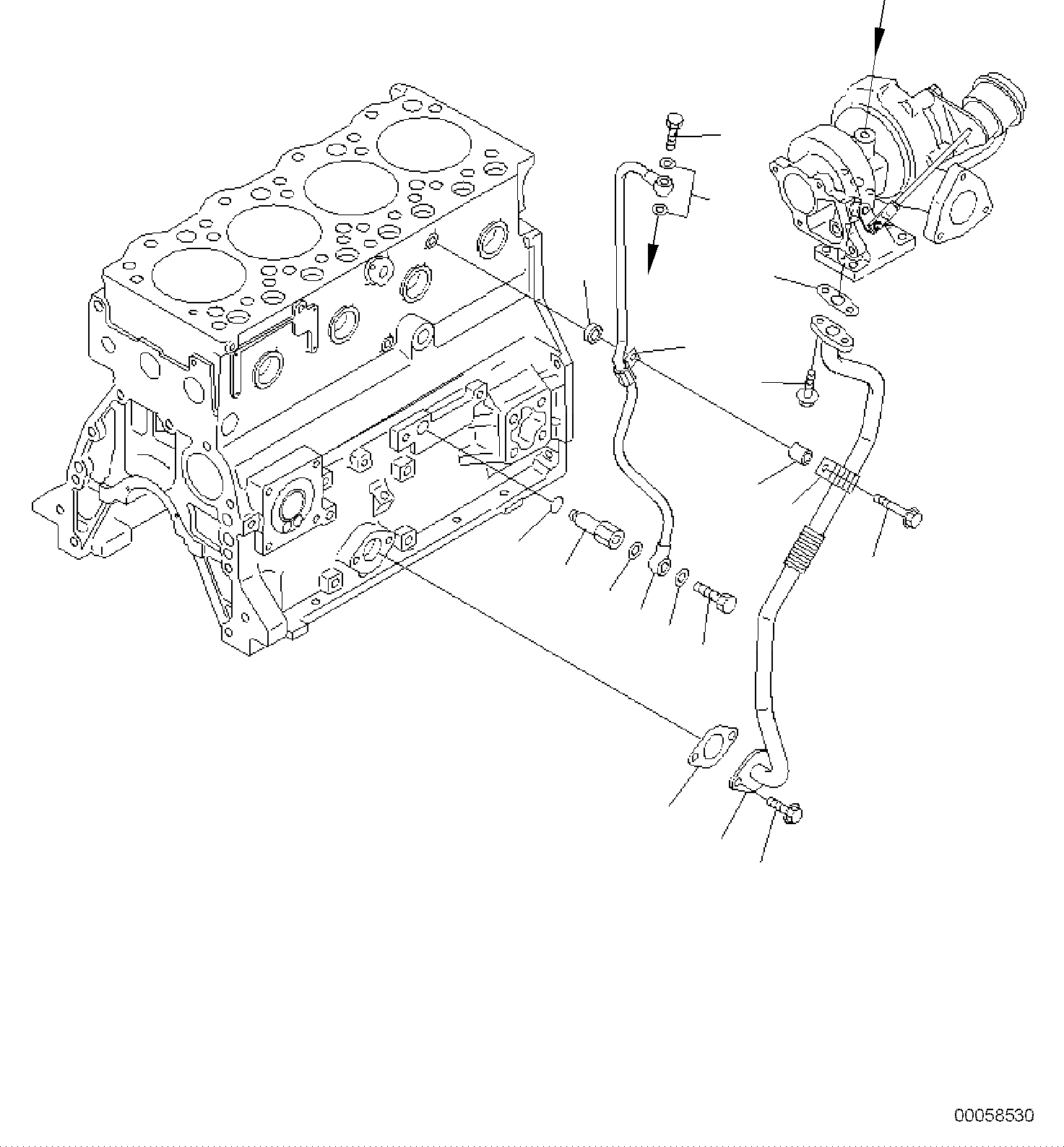 00058530