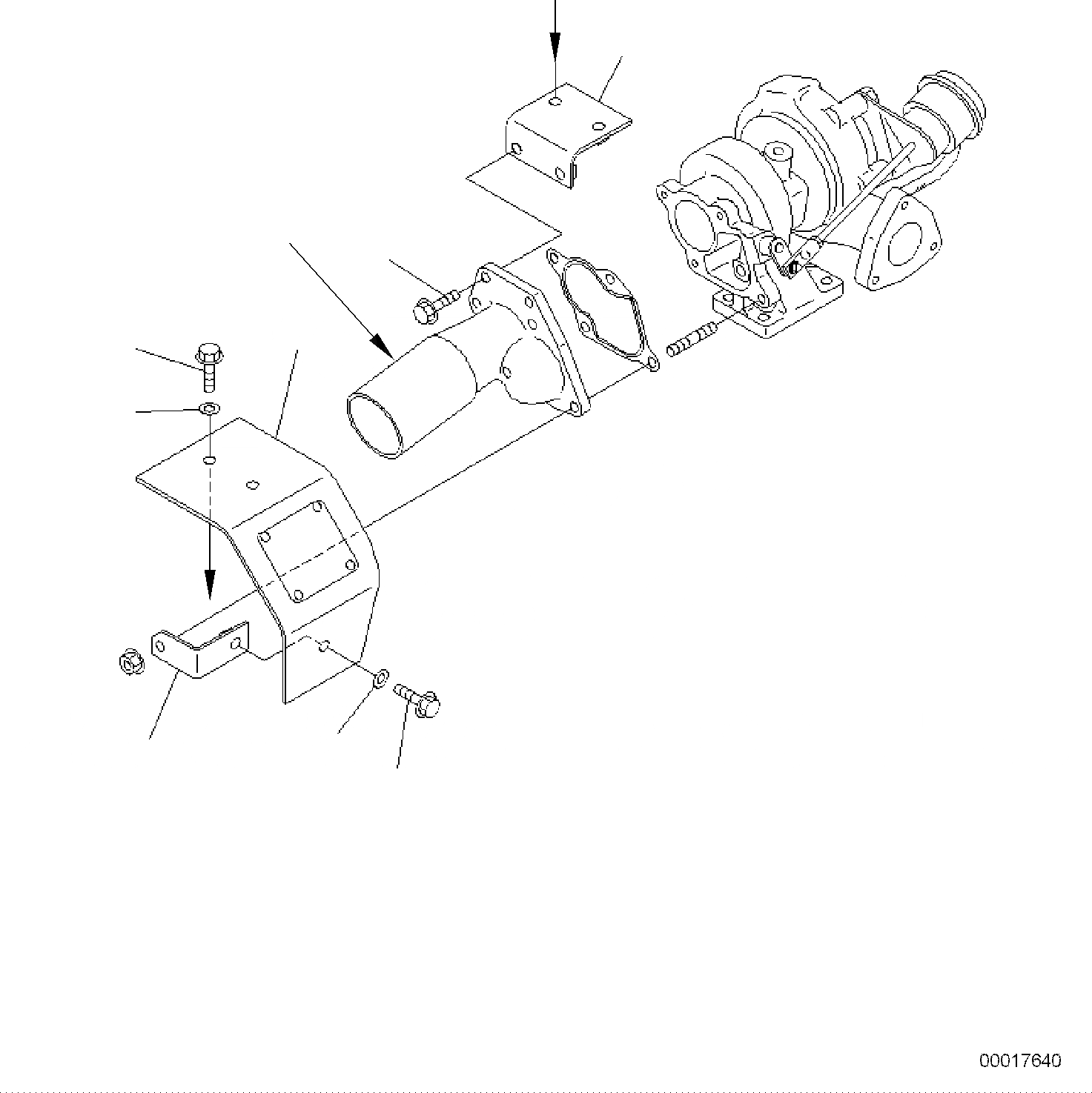 00017640